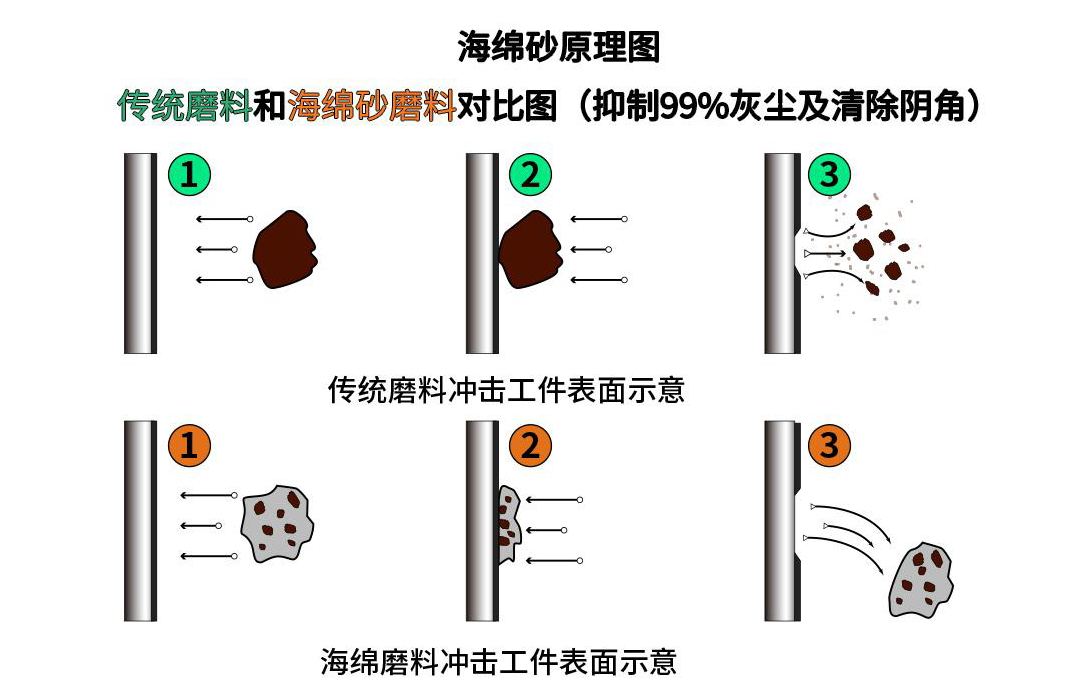 海绵砂原理图

传统磨料和海绵砂磨料对比图（抑制99%灰尘及清除阴角）

1

2

3

传统磨料冲击工件表面示意

1

2

3

海绵磨料冲击工件表面示意